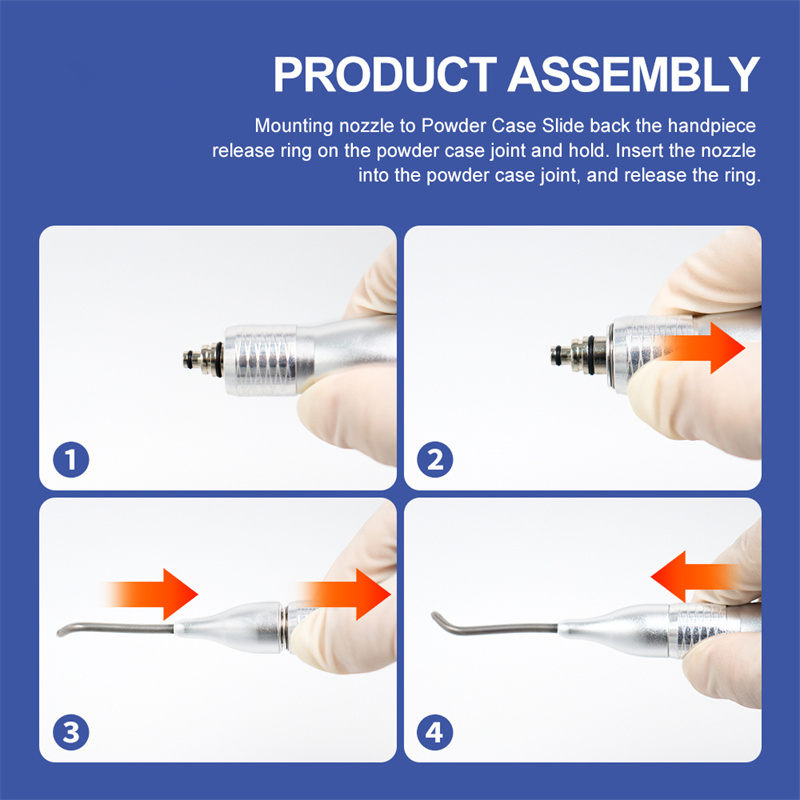 PRODUCT ASSEMBLY

Mounting nozzle to Powder Case Slide back the handpiece release ring on the powder case joint and hold. Insert the nozzle into the powder case joint, and release the ring.

1

2

3

4